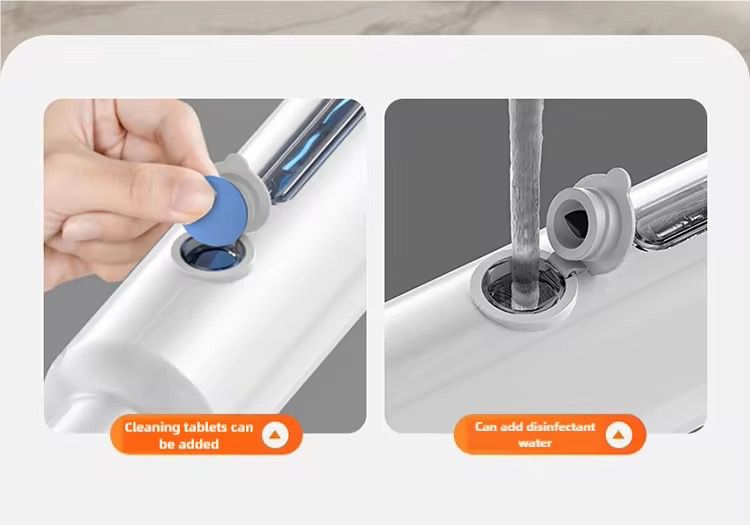 Cleaning tablets can be added

Can add disinfectant water